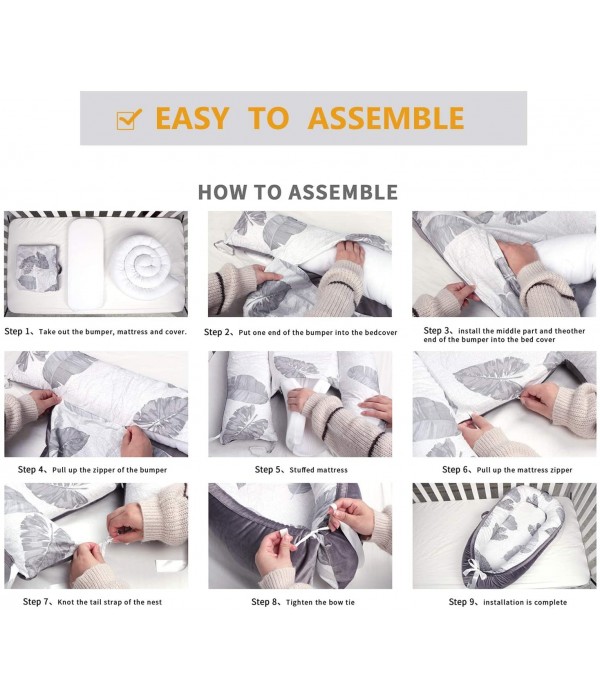 EASY TO ASSEMBLE

HOW TO ASSEMBLE

Step 1、Take out the bumper, mattress and cover.

Step 2、Put one end of the bumper into the bedcover

Step 3、install the middle part and theother end of the bumper into the bed cover

Step 4、Pull up the zipper of the bumper

Step 5、Stuffed mattress

Step 6、Pull up the mattress zipper

Step 7、Knot the tail strap of the nest

Step 8、Tighten the bow tie

Step 9、installation is complete