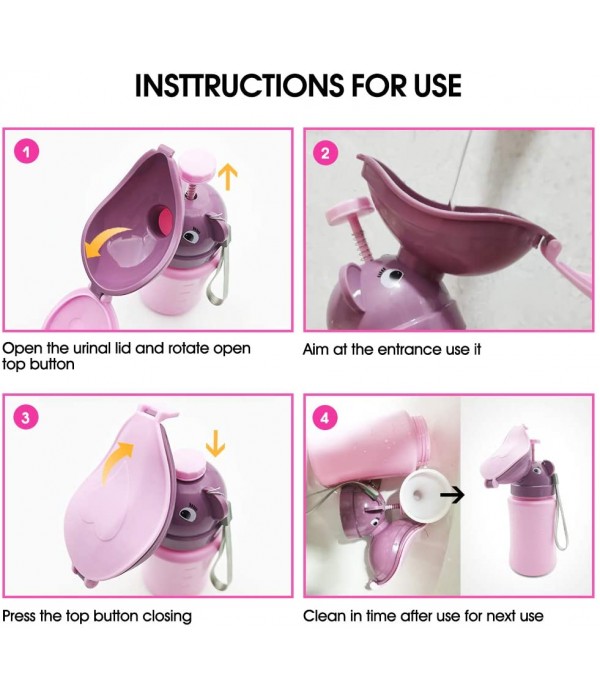 INSTTRUCTIONS FOR USE

1

Open the urinal lid and rotate open top button

2

Aim at the entrance use it

3

Press the top button closing

4

Clean in time after use for next use