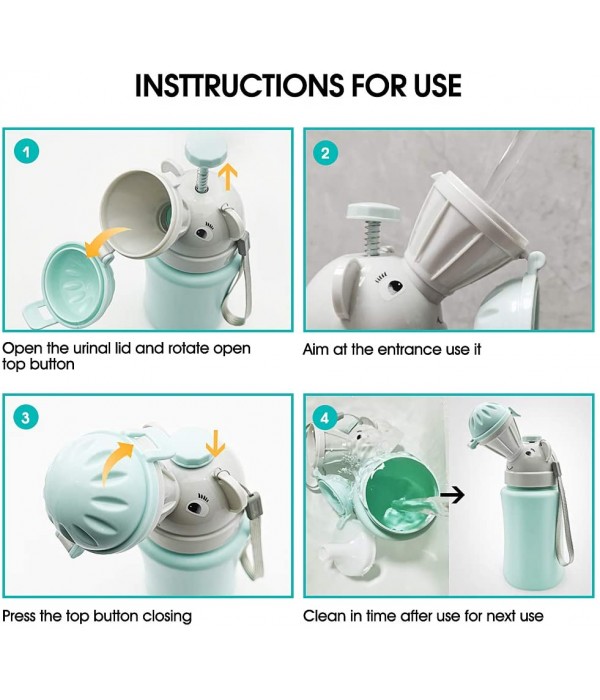 INSTTRUCTIONS FOR USE

1

Open the urinal lid and rotate open top button

2

Aim at the entrance use it

3

Press the top button closing

4

Clean in time after use for next use